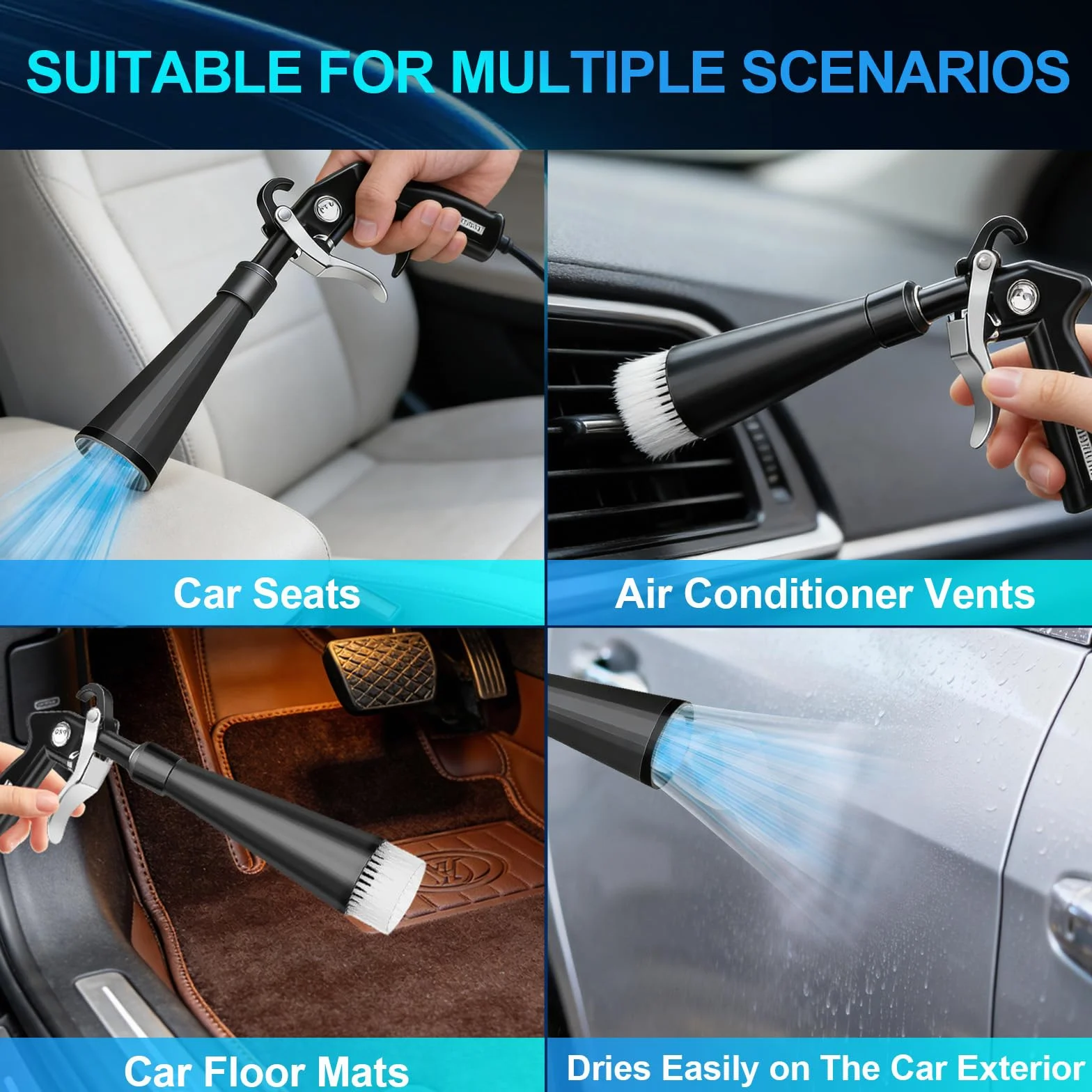 SUITABLE FOR MULTIPLE SCENARIOS

Car Seats

Air Conditioner Vents

Car Floor Mats

Dries Easily on The Car Exterior