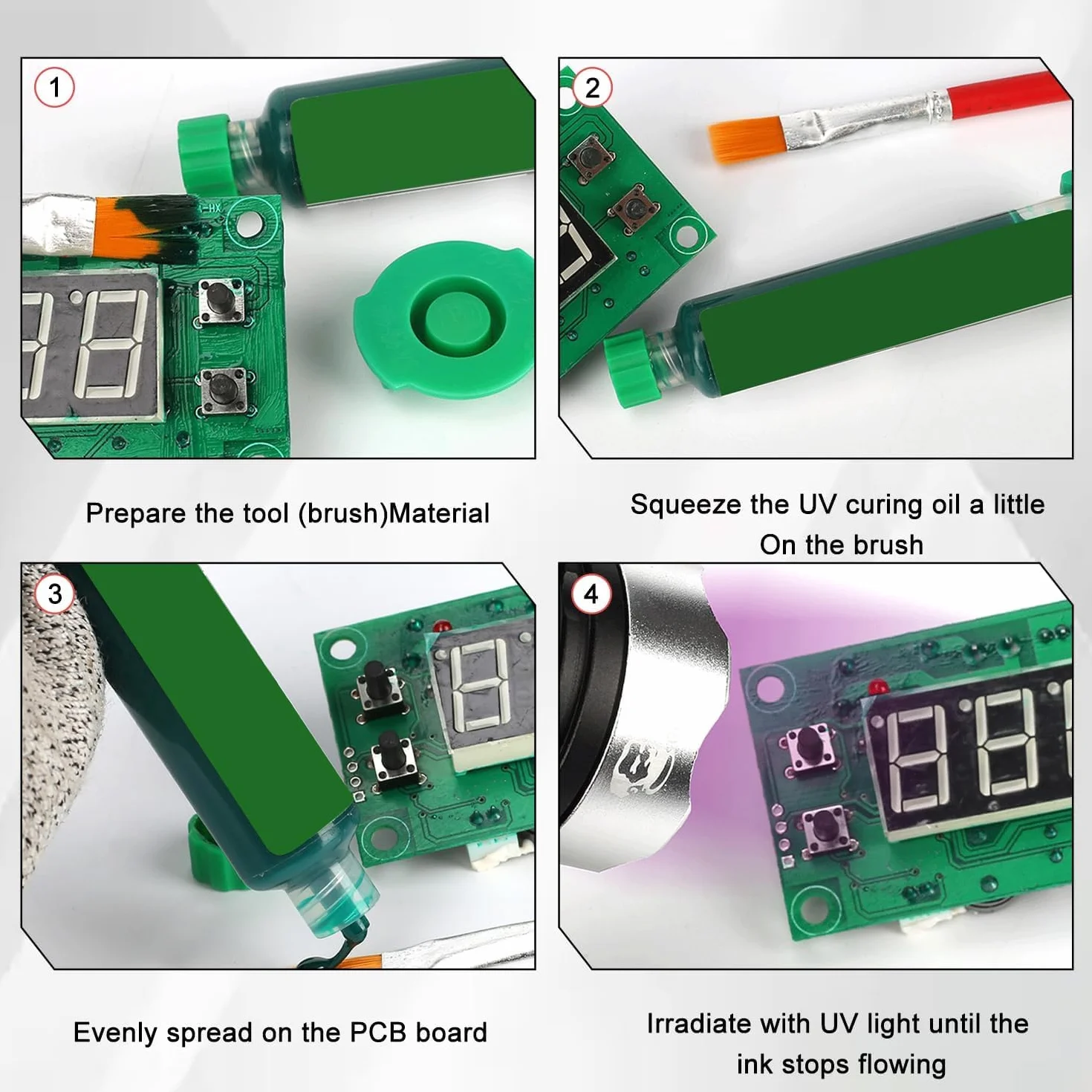 1

Prepare the tool (brush)Material

2

Squeeze the UV curing oil a little On the brush

3

Evenly spread on the PCB board

4

Irradiate with UV light until the ink stops flowing