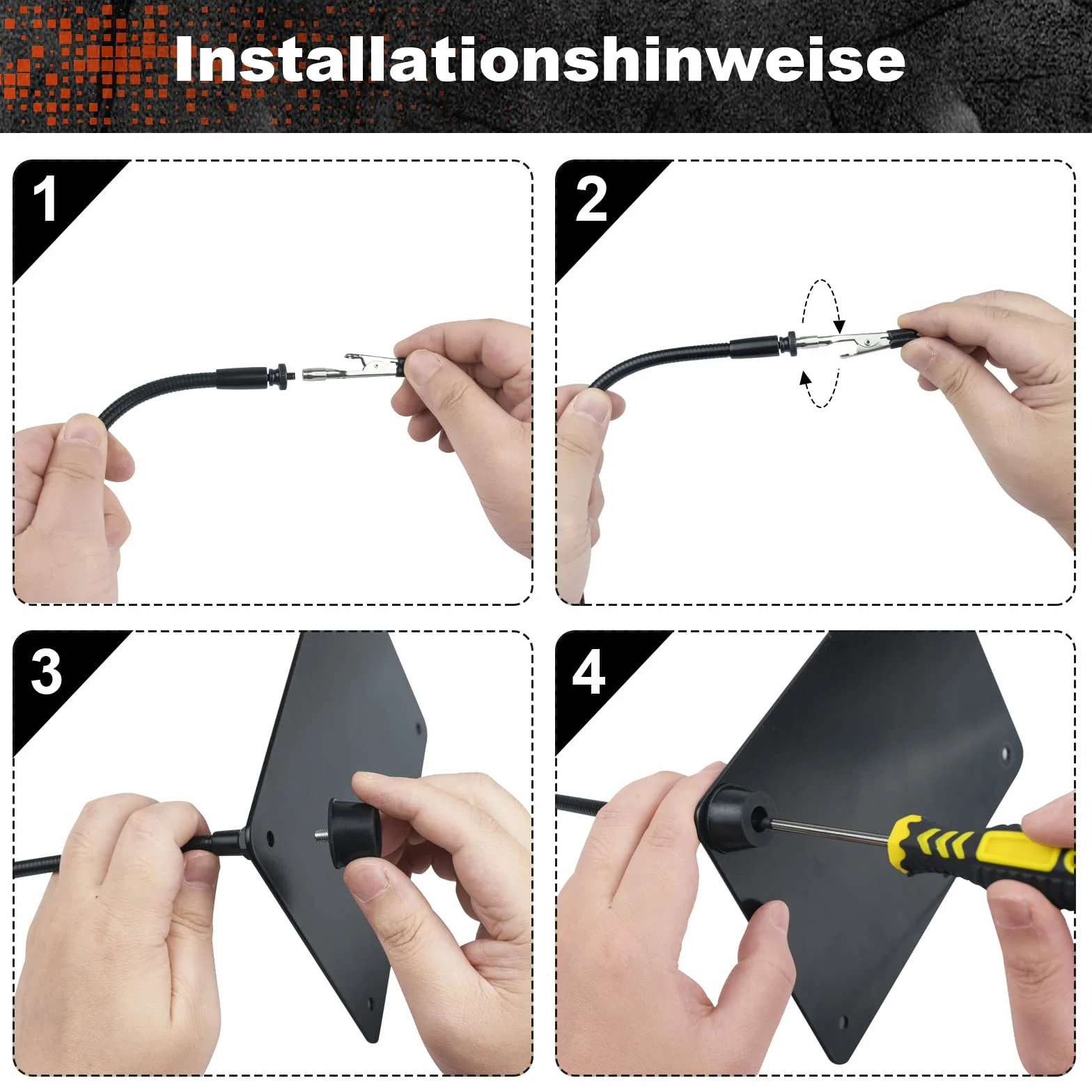 Installationshinweise

1

2

3

4